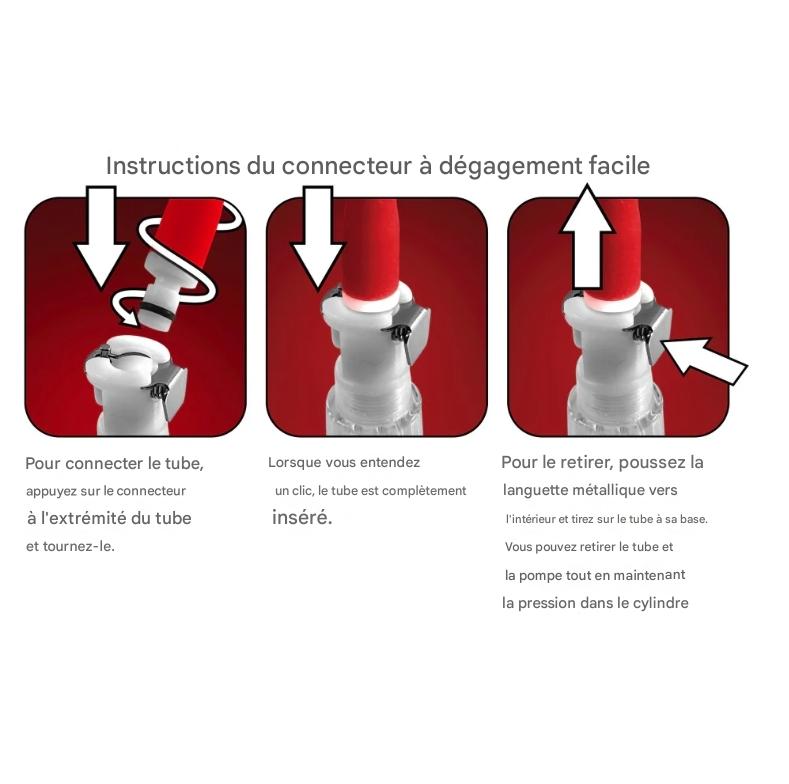 Instructions du connecteur à dégagement facile

Pour connecter le tube, appuyez sur le connecteur à l'extrémité du tube et tournez-le.

Lorsque vous entendez un clic, le tube est complètement inséré.

Pour le retirer, poussez la languette métallique vers l'intérieur et tirez sur le tube à sa base. Vous pouvez retirer le tube et la pompe tout en maintenant la pression dans le cylindre