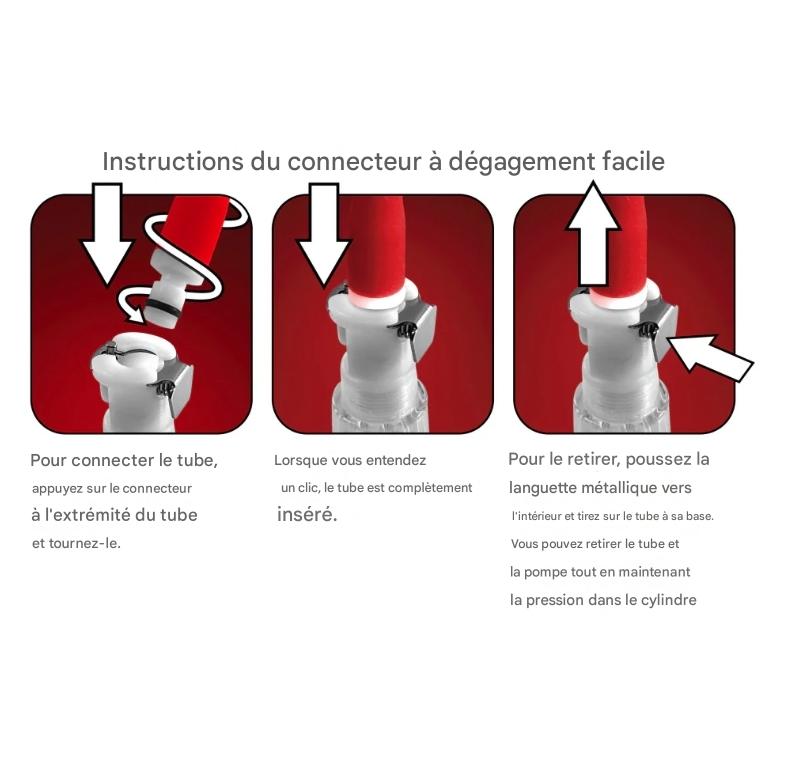 Instructions du connecteur à dégagement facile

Pour connecter le tube, appuyez sur le connecteur à l'extrémité du tube et tournez-le.

Lorsque vous entendez un clic, le tube est complètement inséré.

Pour le retirer, poussez la languette métallique vers l'intérieur et tirez sur le tube à sa base. Vous pouvez retirer le tube et la pompe tout en maintenant la pression dans le cylindre