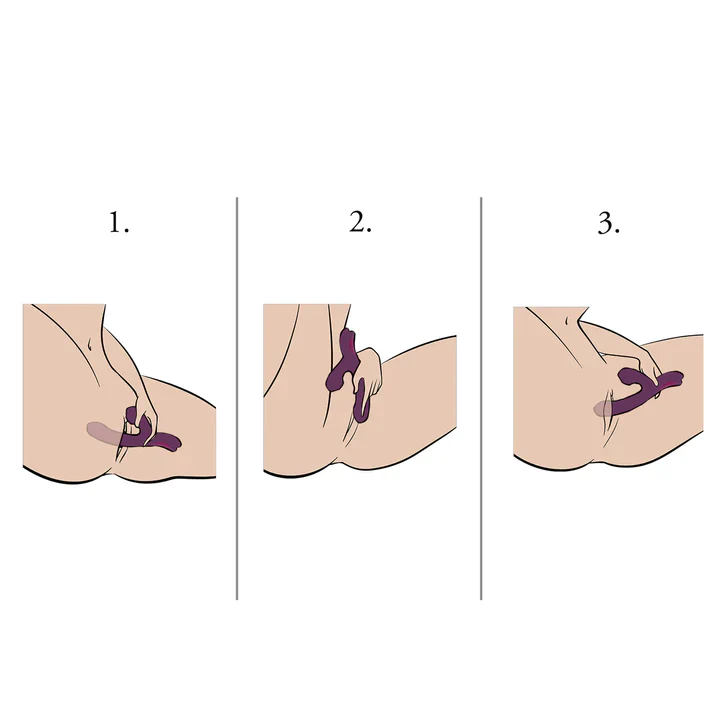 1.

2.

3.